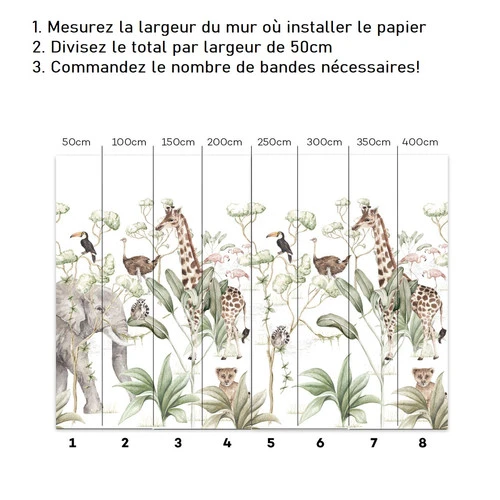 1. Mesurez la largeur du mur où installer le papier
2. Divisez le total par largeur de 50cm
3. Commandez le nombre de bandes nécessaires!

50cm 100cm 150cm 200cm 250cm 300cm 350cm 400cm

1 2 3 4 5 6 7 8