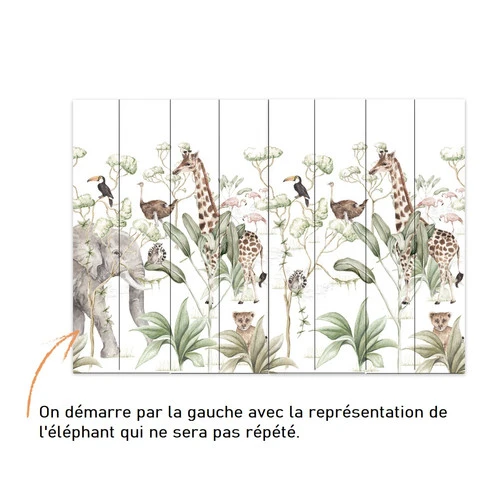 On démarre par la gauche avec la représentation de l'éléphant qui ne sera pas répété.