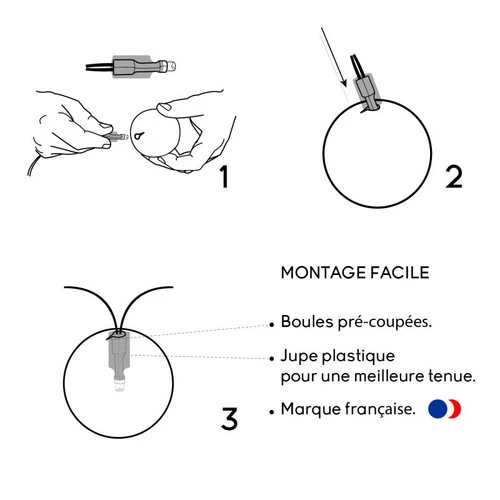 1

2

3

MONTAGE FACILE

• Boules pré-coupées.

• Jupe plastique pour une meilleure tenue.

• Marque française.